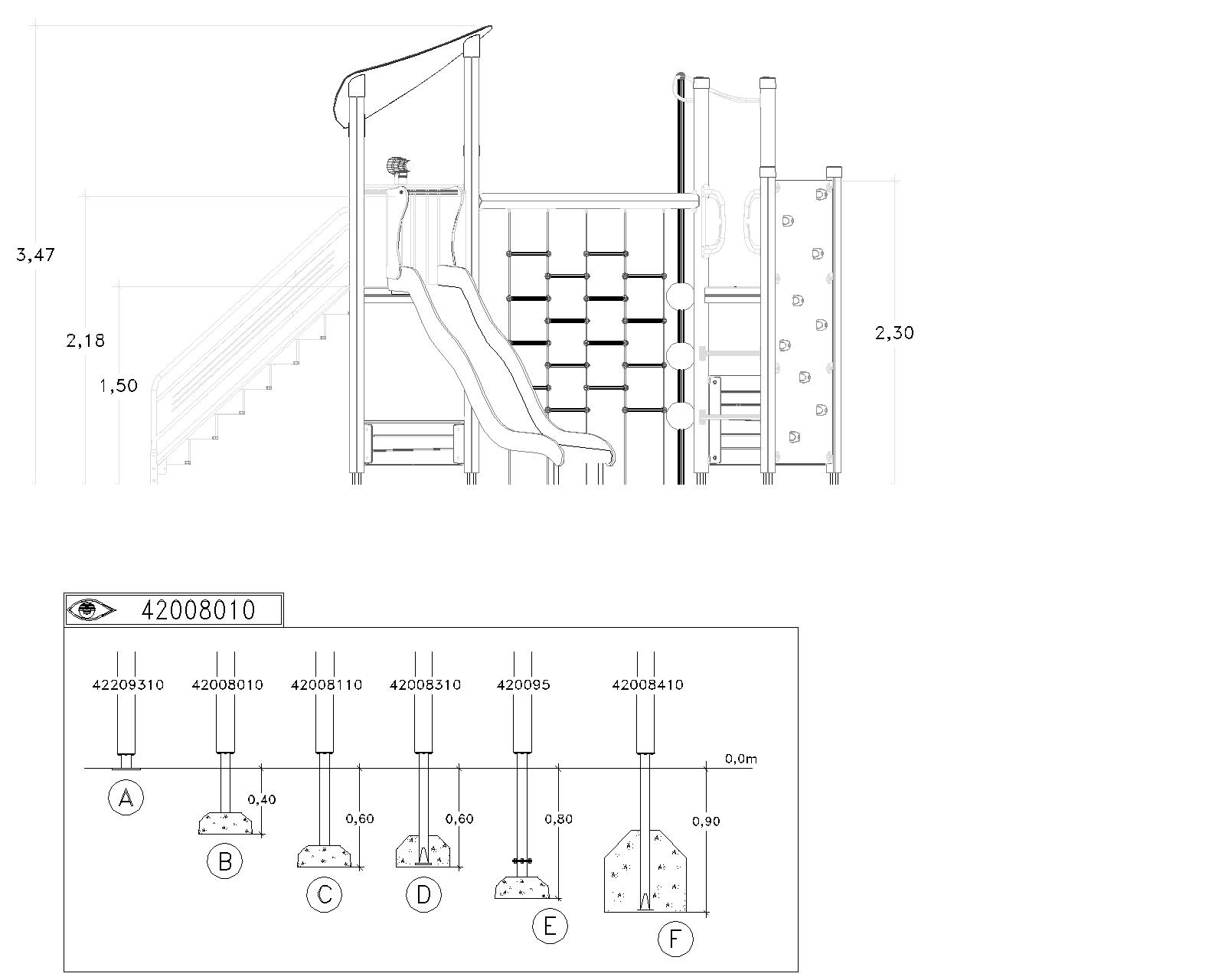 3,47

2,18

1,50

2,30

42008010

42209310
42008010
42008110
42008310
420095
42008410

0,0m

A
0,40
B
0,60
C
0,60
D
0,80
E
0,90
F