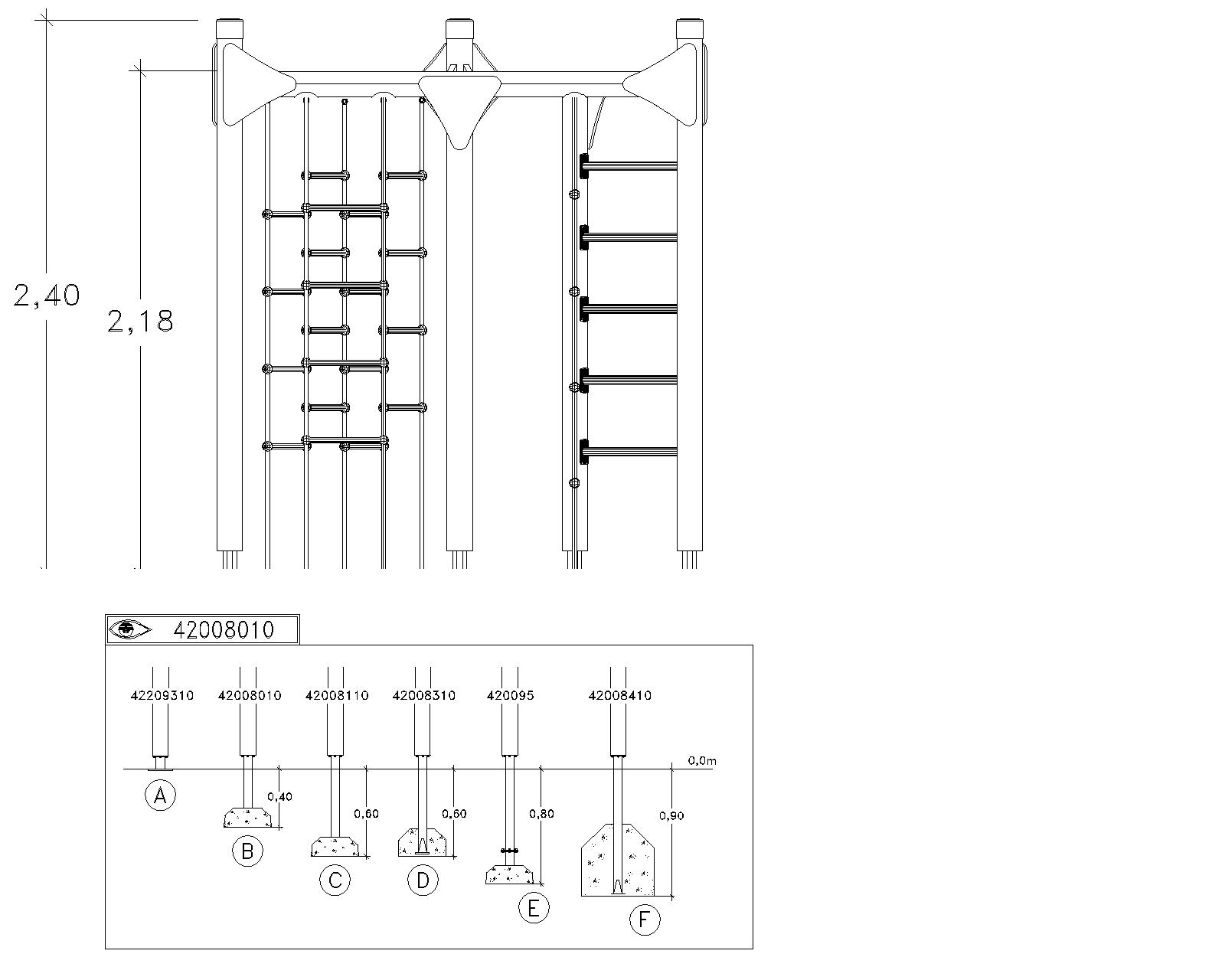 2,40

2,18

42008010

42209310

42008010

42008110

42008310

420095

42008410

0,0m

A

0,40

B

0,60

C

0,60

D

0,80

E

0,90

F